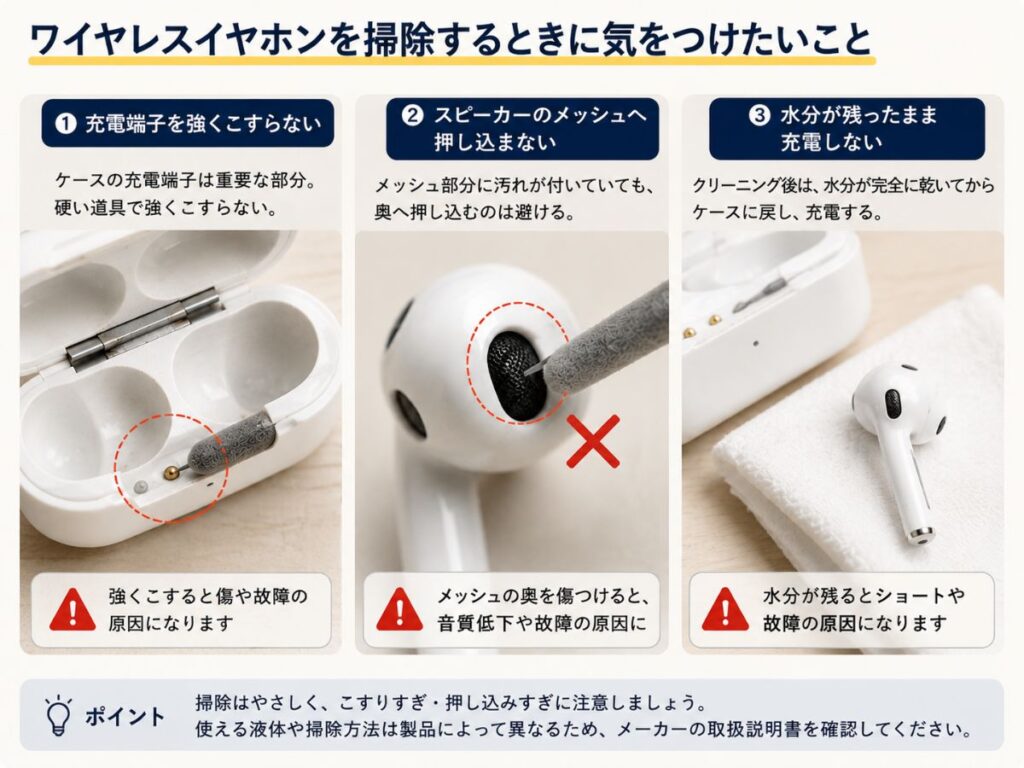 ワイヤレスイヤホンを掃除するときに気をつけたいこと

❶ 充電端子を強くこすらない

ケースの充電端子は重要な部分。硬い道具で強くこすらない。

強くこすると傷や故障の原因になります

❷ スピーカーのメッシュへ押し込まない

メッシュ部分に汚れが付いていても、奥へ押し込むのは避ける。

メッシュの奥を傷つけると、音質低下や故障の原因に

❸ 水分が残ったまま充電しない

クリーニング後は、水分が完全に乾いてからケースに戻し、充電する。

水分が残るとショートや故障の原因になります

ポイント

掃除はやさしく、こすりすぎ・押し込みすぎに注意しましょう。
使える液体や掃除方法は製品によって異なるため、メーカーの取扱説明書を確認してください。